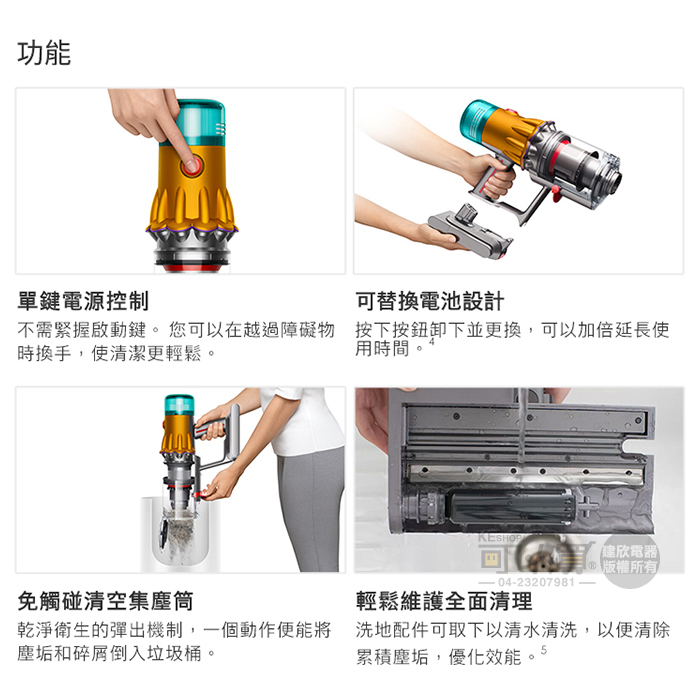 功能

單鍵電源控制

不需緊握啟動鍵。 您可以在越過障礙物時換手，使清潔更輕鬆。

可替換電池設計

按下按鈕卸下並更換，可以加倍延長使用時間。$^4$

免觸碰清空集塵筒

乾淨衛生的彈出機制，一個動作便能將塵垢和碎屑倒入垃圾桶。

KESHOP
建欣電器
版權所有
04-23207981

輕鬆維護全面清理

洗地配件可取下以清水清洗，以便清除累積塵垢，優化效能。$^5$