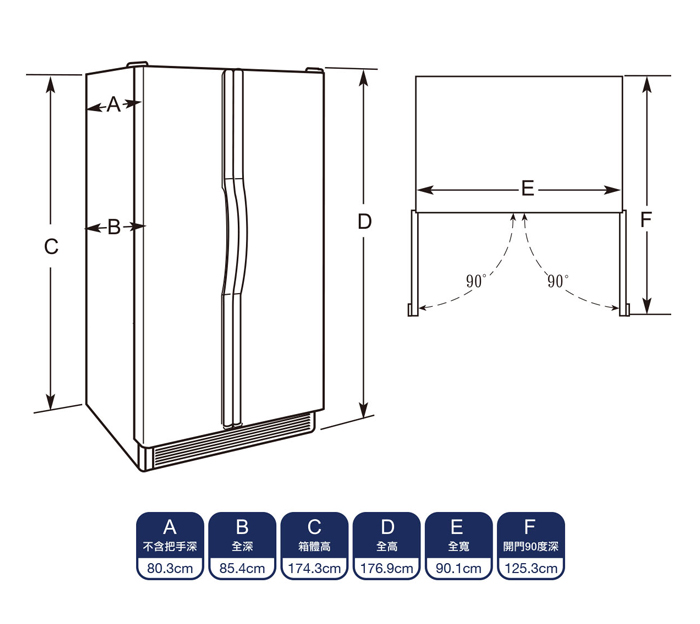 A
B
C
D
E
F
90°
90°

| A | B | C | D | E | F |
|---|---|---|---|---|---|
| 不含把手深 | 全深 | 箱體高 | 全高 | 全寬 | 開門90度深 |
| 80.3cm | 85.4cm | 174.3cm | 176.9cm | 90.1cm | 125.3cm |