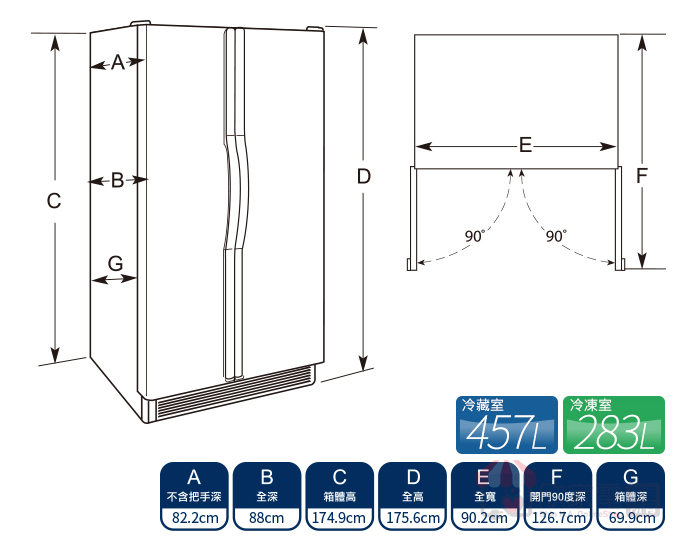 A

B

C

G

D

E

F

90°

90°

冷藏室
457L

冷凍室
283L

| A | B | C | D | E | F | G |
|---|---|---|---|---|---|---|
| 不含把手深 | 全深 | 箱體高 | 全高 | 全寬 | 開門90度深 | 箱體深 |
| 82.2cm | 88cm | 174.9cm | 175.6cm | 90.2cm | 126.7cm | 69.9cm |