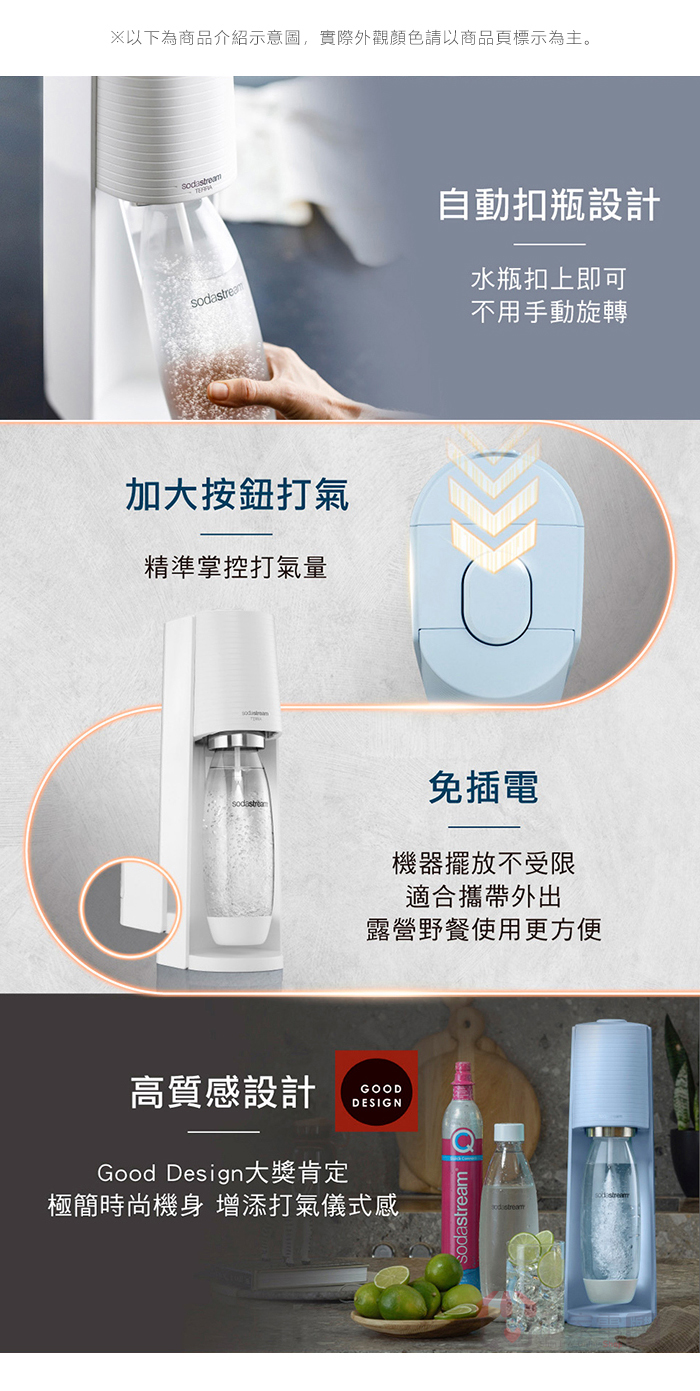 ※以下為商品介紹示意圖，實際外觀顏色請以商品頁標示為主。

sodastream TERRA

sodastream

自動扣瓶設計

水瓶扣上即可
不用手動旋轉

加大按鈕打氣

精準掌控打氣量

sodastream

sodastream

免插電

機器擺放不受限
適合攜帶外出
露營野餐使用更方便

高質感設計

GOOD DESIGN

Good Design大獎肯定
極簡時尚機身 增添打氣儀式感

sodastream

sodastream

sodastream