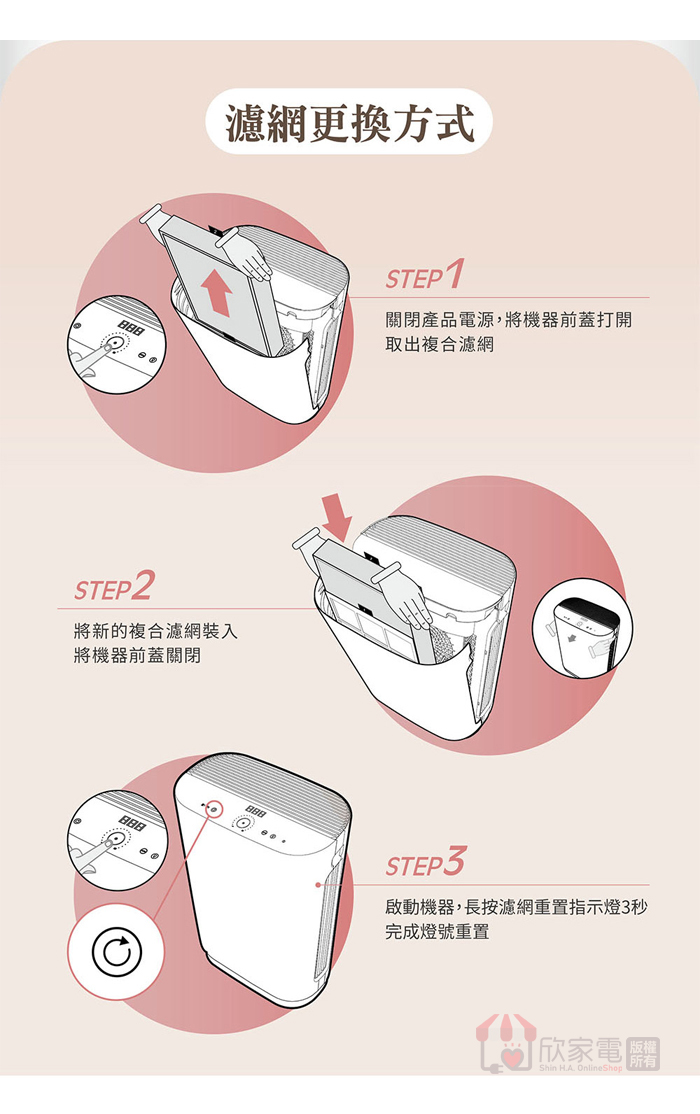 濾網更換方式

STEP1

關閉產品電源，將機器前蓋打開
取出複合濾網

STEP2

將新的複合濾網裝入
將機器前蓋關閉

STEP3

啟動機器，長按濾網重置指示燈3秒
完成燈號重置

欣家電 版權所有
Shin H.A. OnlineShop