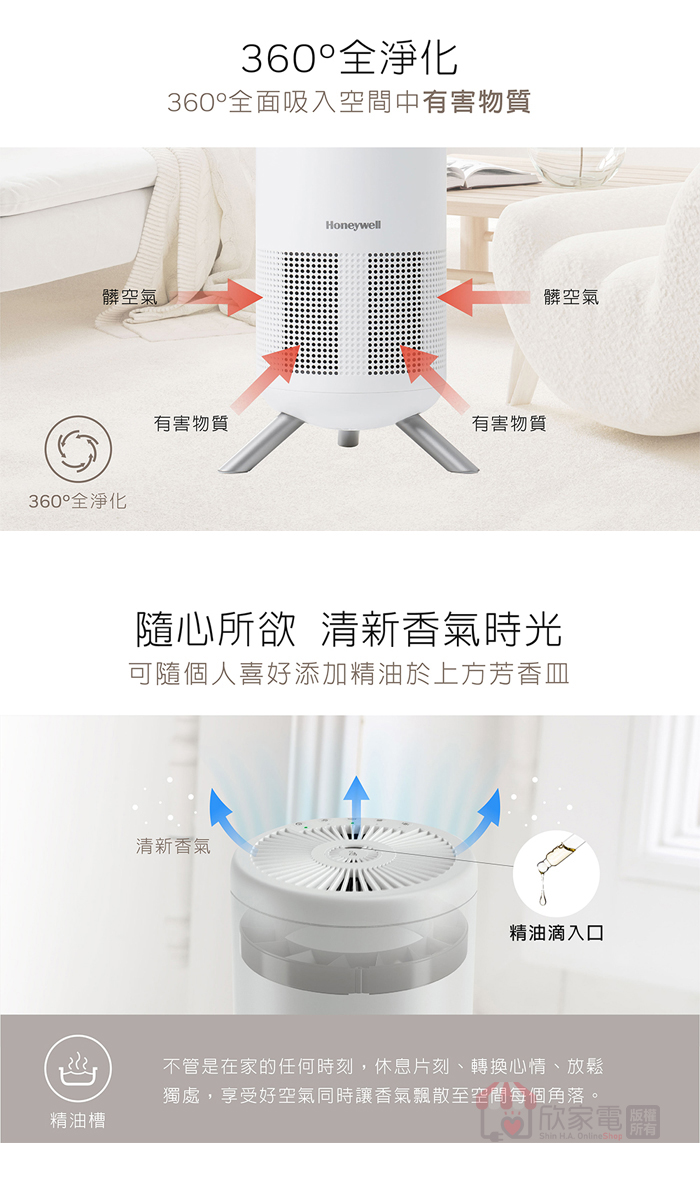 360°全淨化

360°全面吸入空間中有害物質

Honeywell

髒空氣

髒空氣

有害物質

有害物質

360°全淨化

隨心所欲 清新香氣時光

可隨個人喜好添加精油於上方芳香皿

清新香氣

精油滴入口

精油槽

不管是在家的任何時刻，休息片刻、轉換心情、放鬆獨處，享受好空氣同時讓香氣飄散至空間每個角落。

欣家電 版權所有
Shin H.A. OnlineShop