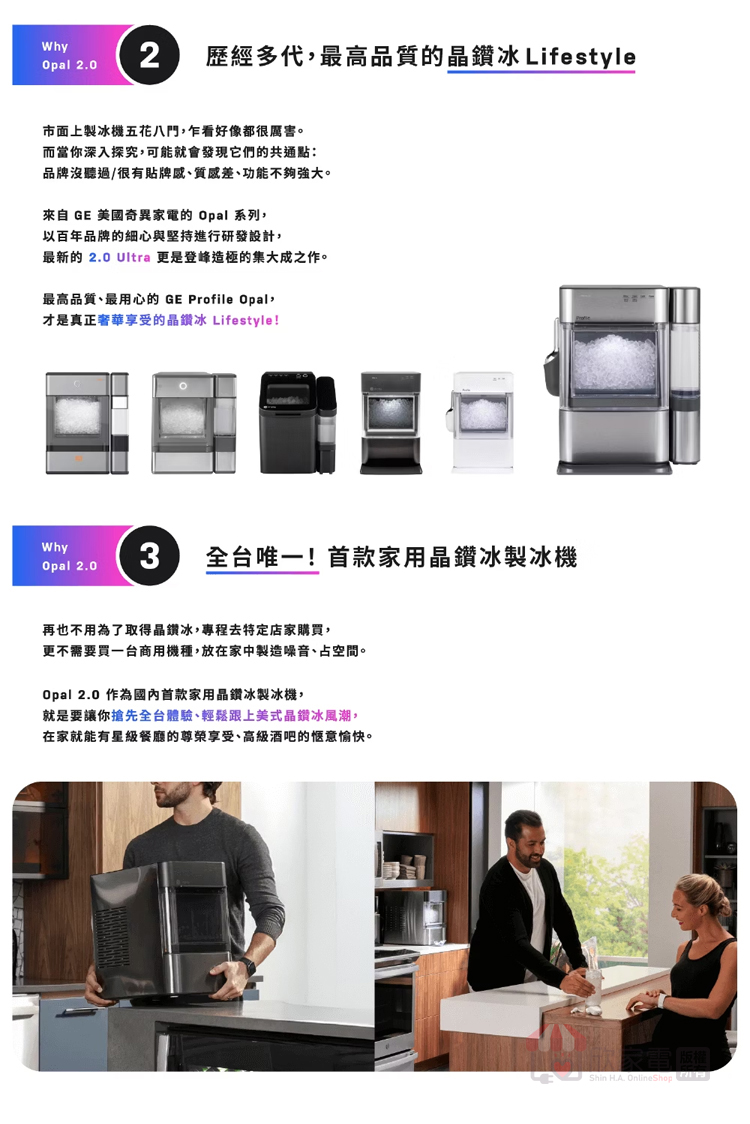 Why
Opal 2.0

2

歷經多代，最高品質的晶鑽冰 Lifestyle

市面上製冰機五花八門，乍看好像都很厲害。
而當你深入探究，可能就會發現它們的共通點：
品牌沒聽過/很有貼牌感、質感差、功能不夠強大。

來自 GE 美國奇異家電的 Opal 系列，
以百年品牌的細心與堅持進行研發設計，
最新的 2.0 Ultra 更是登峰造極的集大成之作。

最高品質、最用心的 GE Profile Opal，
才是真正奢華享受的晶鑽冰 Lifestyle!

Why
Opal 2.0

3

全台唯一！首款家用晶鑽冰製冰機

再也不用為了取得晶鑽冰，專程去特定店家購買，
更不需要買一台商用機種，放在家中製造噪音、占空間。

Opal 2.0 作為國內首款家用晶鑽冰製冰機，
就是要讓你搶先全台體驗、輕鬆跟上美式晶鑽冰風潮，
在家就能有星級餐廳的尊榮享受、高級酒吧的愜意愉快。

Shin H.A. OnlineShop