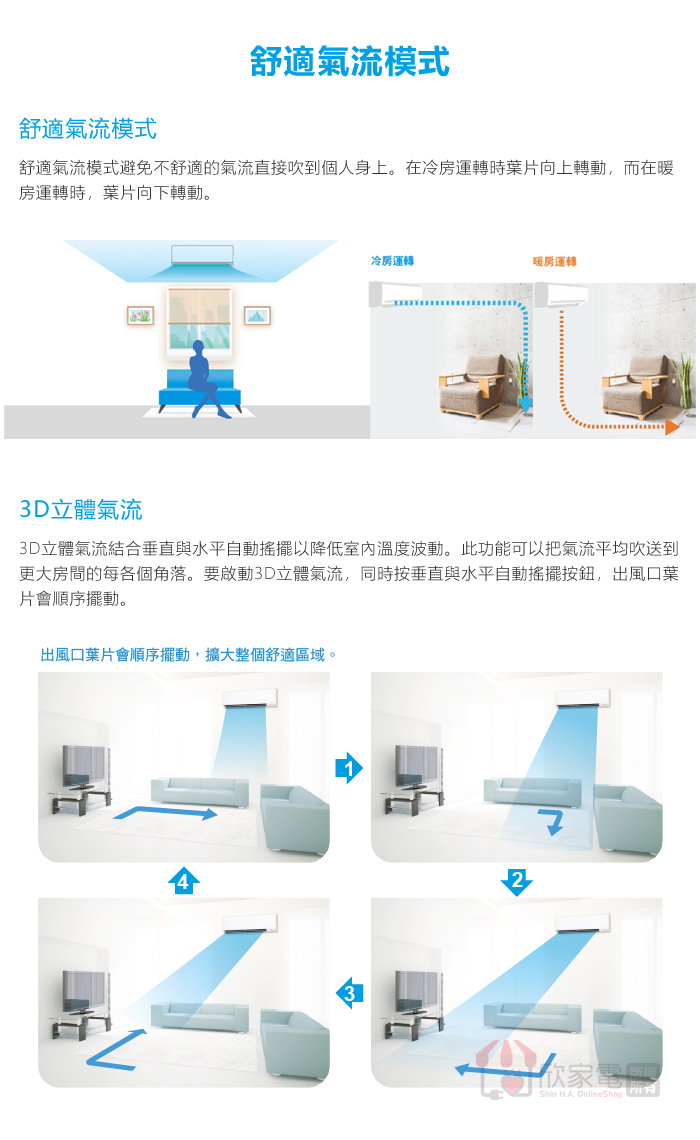 舒適氣流模式

舒適氣流模式

舒適氣流模式避免不舒適的氣流直接吹到個人身上。在冷房運轉時葉片向上轉動，而在暖房運轉時，葉片向下轉動。

冷房運轉

暖房運轉

3D立體氣流

3D立體氣流結合垂直與水平自動搖擺以降低室內溫度波動。此功能可以把氣流平均吹送到更大房間的每各個角落。要啟動3D立體氣流，同時按垂直與水平自動搖擺按鈕，出風口葉片會順序擺動。

出風口葉片會順序擺動，擴大整個舒適區域。

1

2

3

4

欣家電 版權所有
Shin H.A. OnlineShop