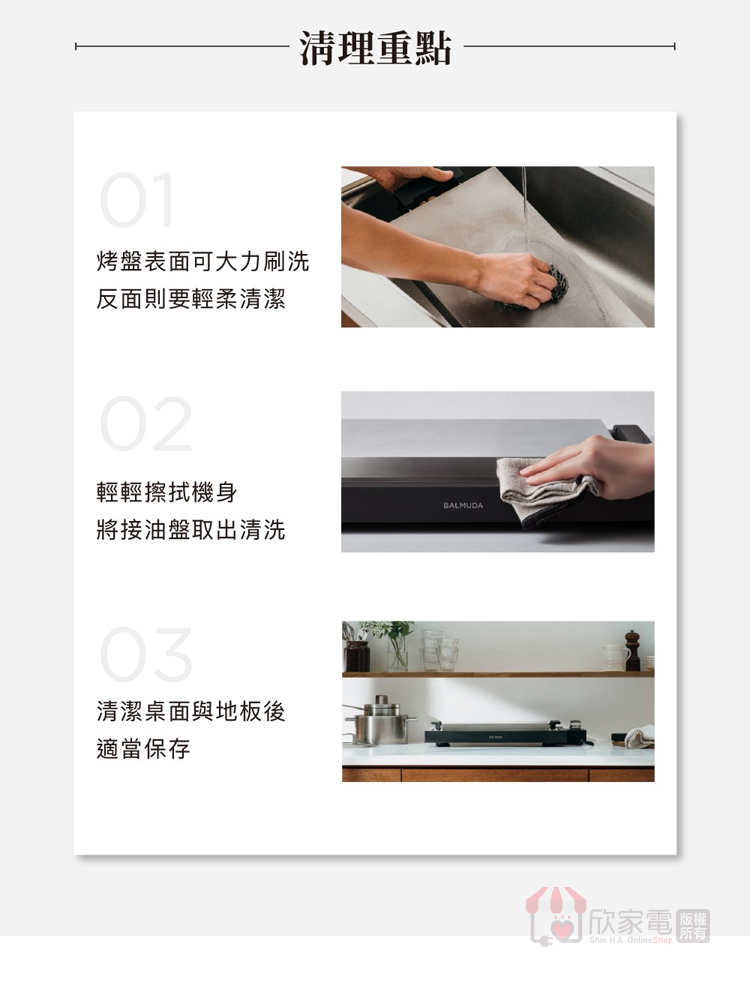 清理重點

01

烤盤表面可大力刷洗
反面則要輕柔清潔

02

輕輕擦拭機身
將接油盤取出清洗

BALMUDA

03

清潔桌面與地板後
適當保存

欣家電 版權所有
Shin H.A. OnlineShop